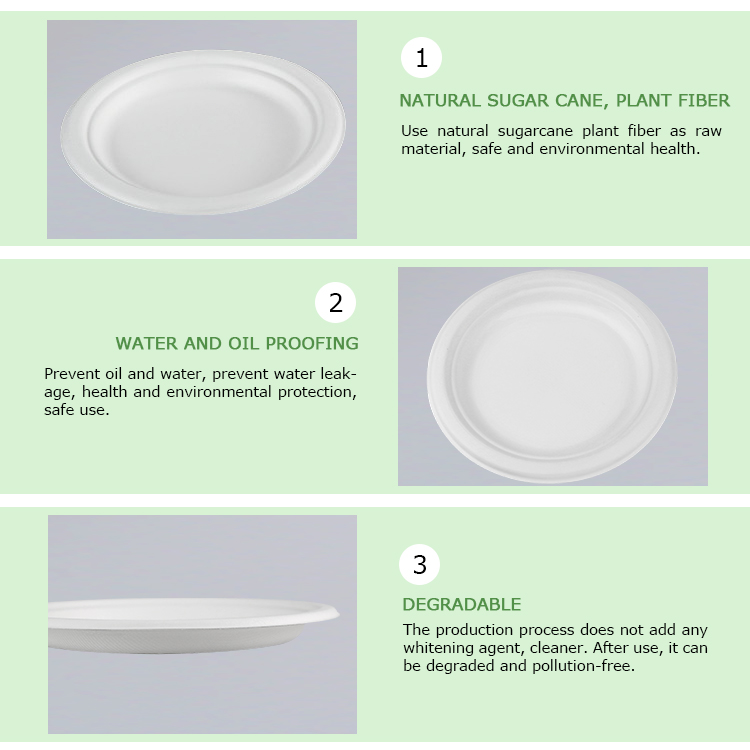 1

NATURAL SUGAR CANE, PLANT FIBER

Use natural sugarcane plant fiber as raw material, safe and environmental health.

2

WATER AND OIL PROOFING

Prevent oil and water, prevent water leakage, health and environmental protection, safe use.

3

DEGRADABLE

The production process does not add any whitening agent, cleaner. After use, it can be degraded and pollution-free.